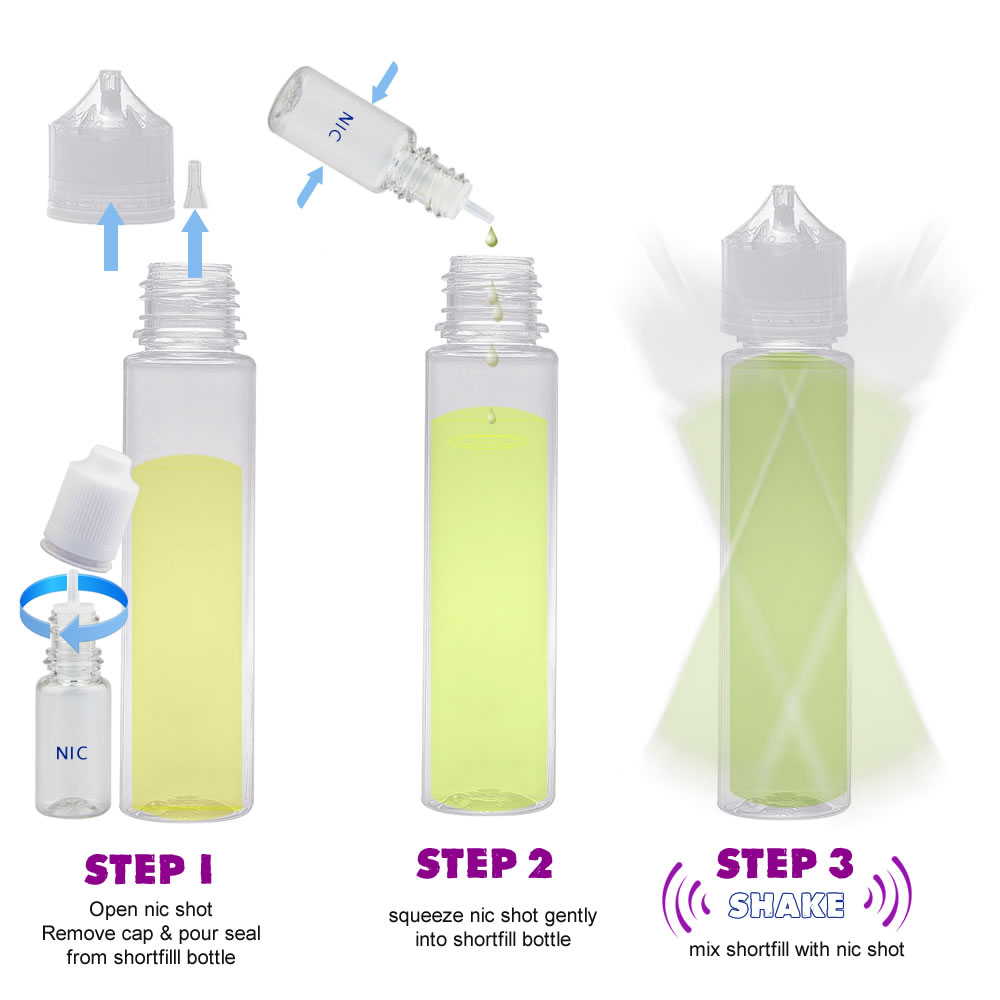 NIC

NIC

STEP 1
Open nic shot
Remove cap & pour seal
from shortfilll bottle

STEP 2
squeeze nic shot gently
into shortfill bottle

STEP 3
SHAKE
mix shortfill with nic shot